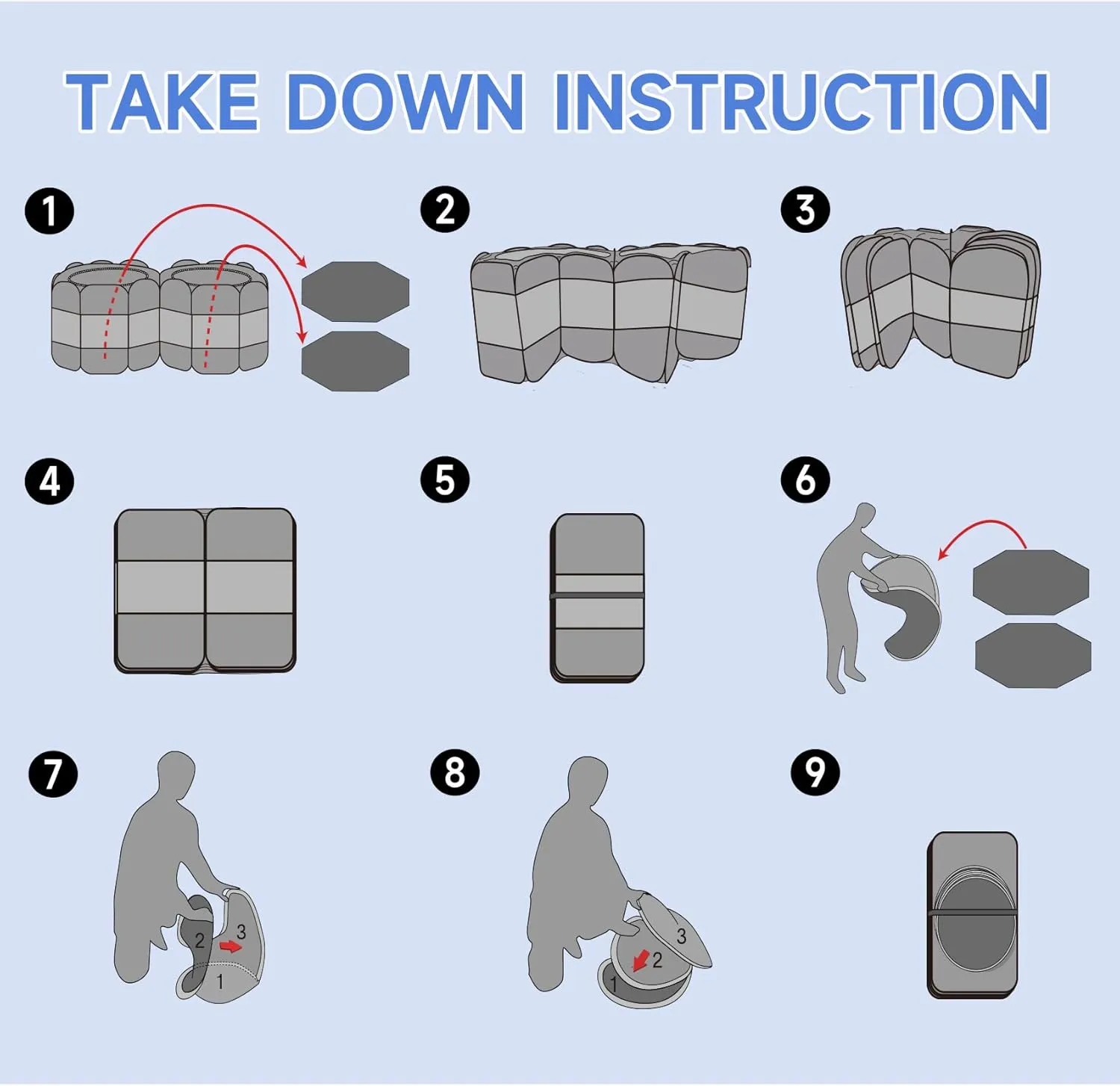 TAKE DOWN INSTRUCTION

1

2

3

4

5

6

7

2 3 1

8

3 2 1

9