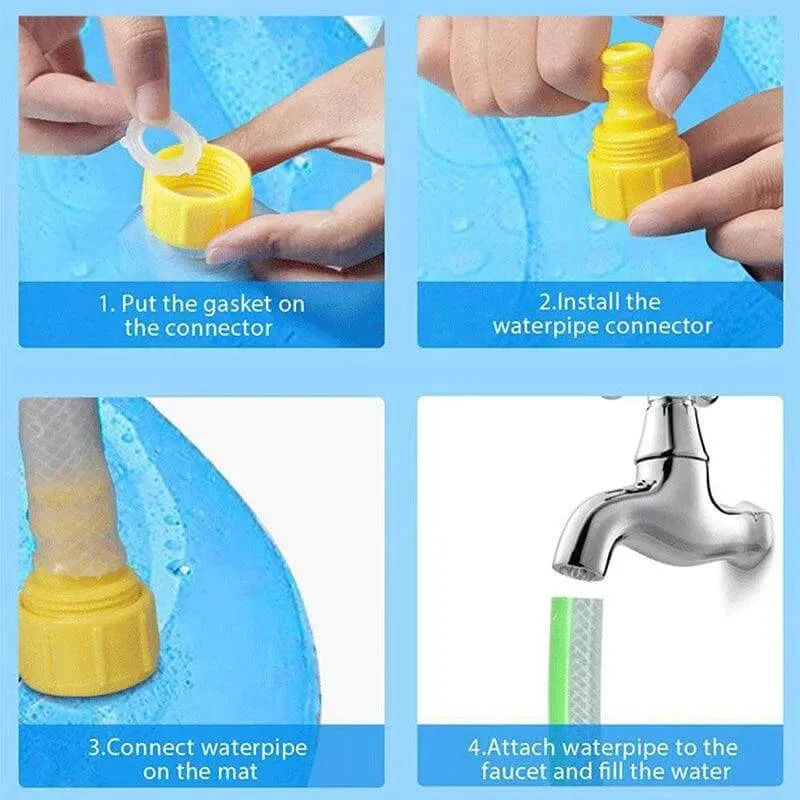 1. Put the gasket on the connector

2.Install the waterpipe connector

3.Connect waterpipe on the mat

4.Attach waterpipe to the faucet and fill the water