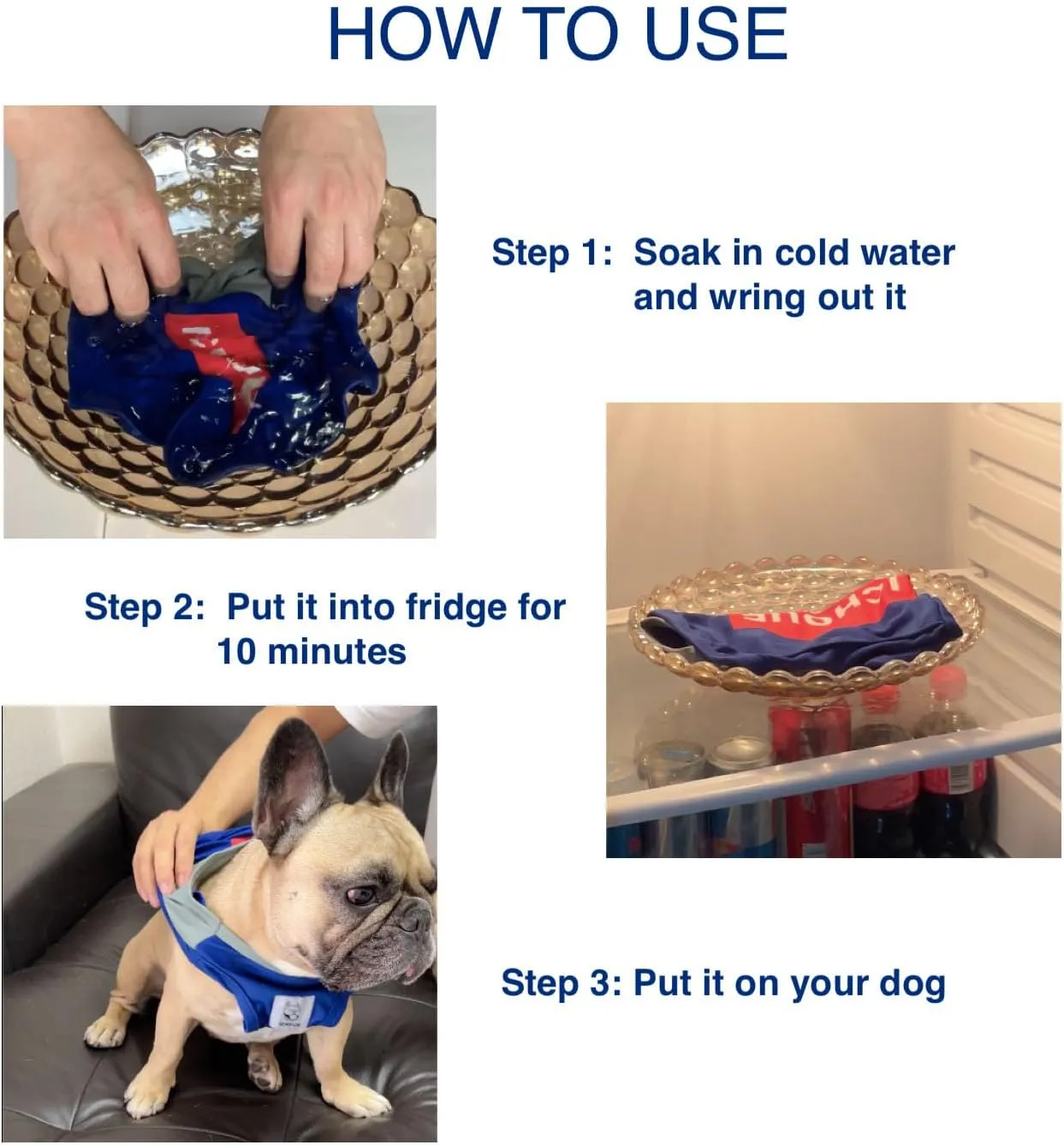 HOW TO USE

Step 1: Soak in cold water and wring out it

Step 2: Put it into fridge for 10 minutes

Step 3: Put it on your dog