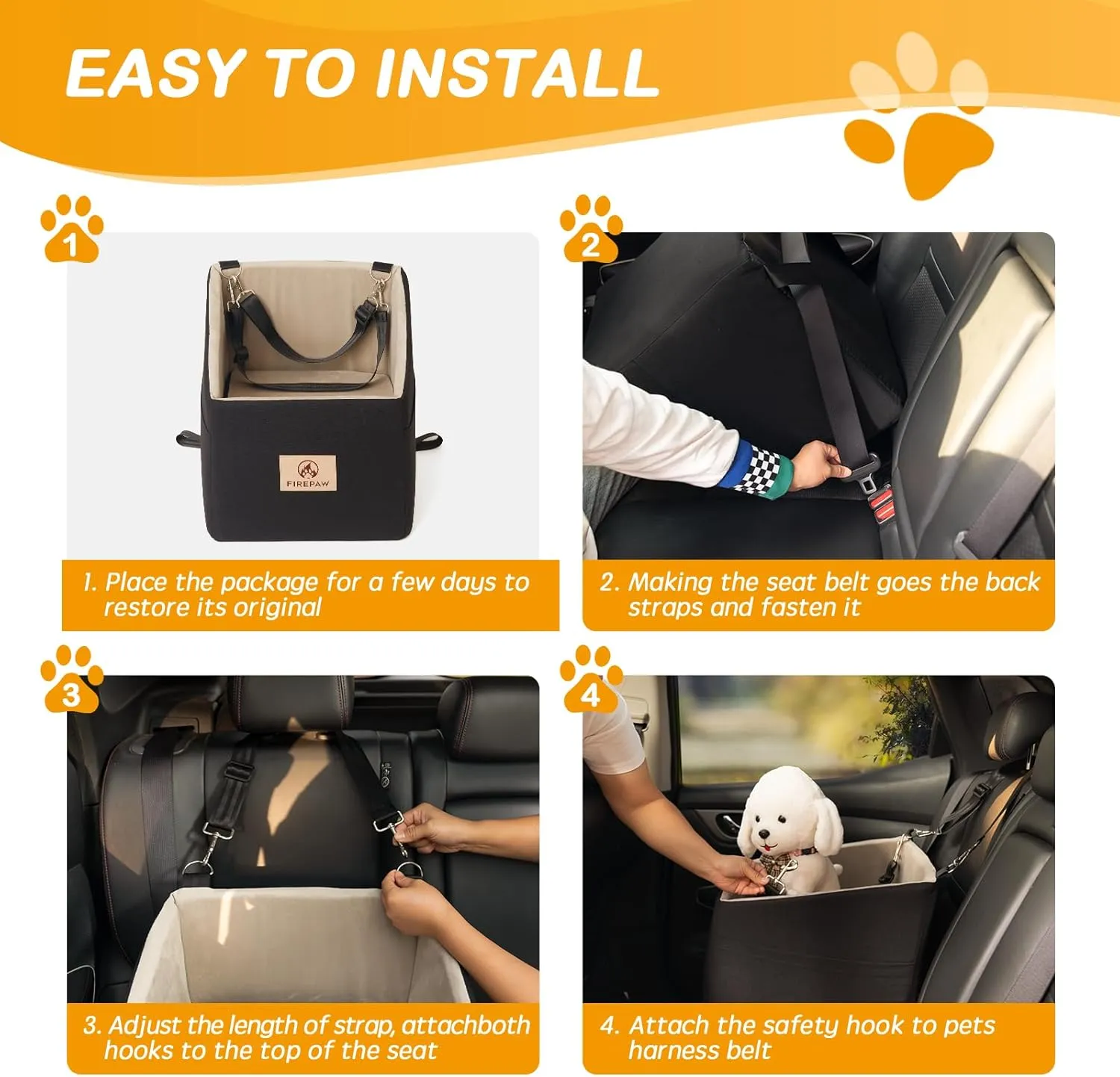 EASY TO INSTALL

1

FIREPAW

1. Place the package for a few days to restore its original

2

2. Making the seat belt goes the back straps and fasten it

3

3. Adjust the length of strap, attachboth hooks to the top of the seat

4

4. Attach the safety hook to pets harness belt